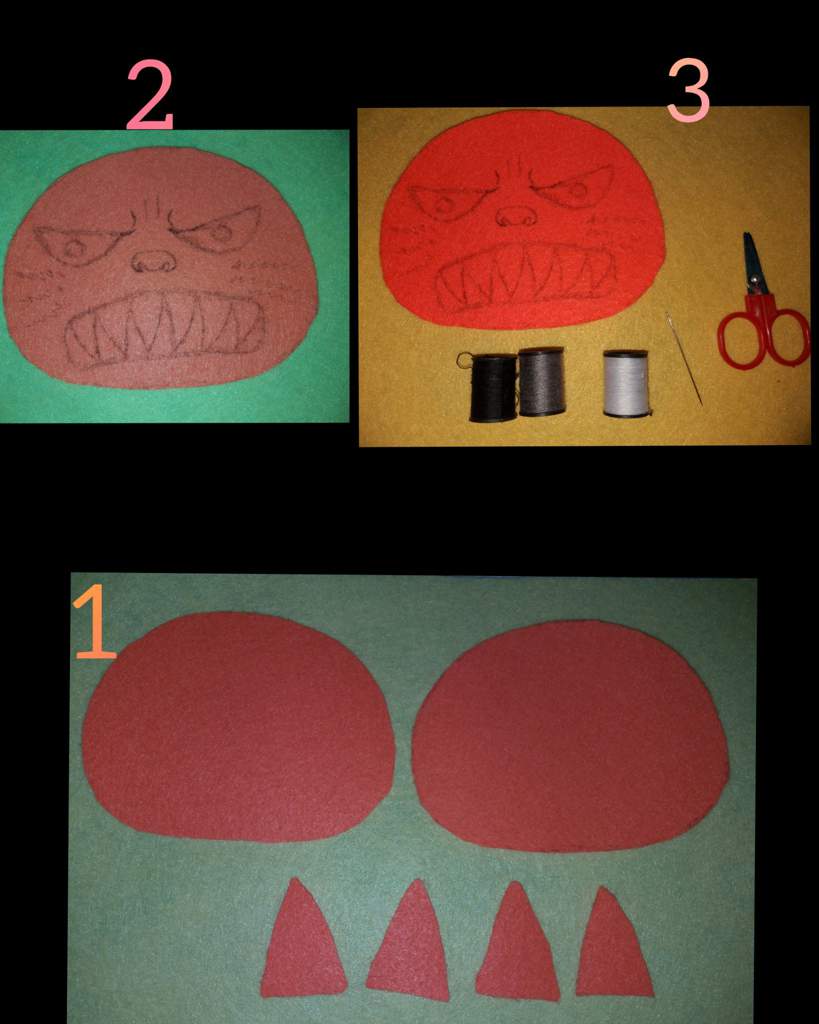 2

3

1