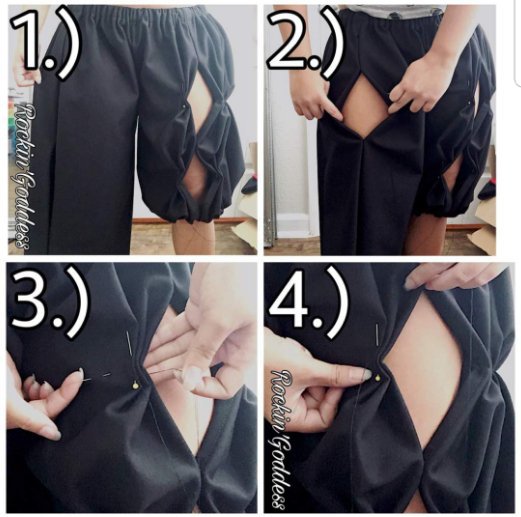 1.)
Rockin' Goddess
2.)
3.)
4.)
Rockin' Goddess