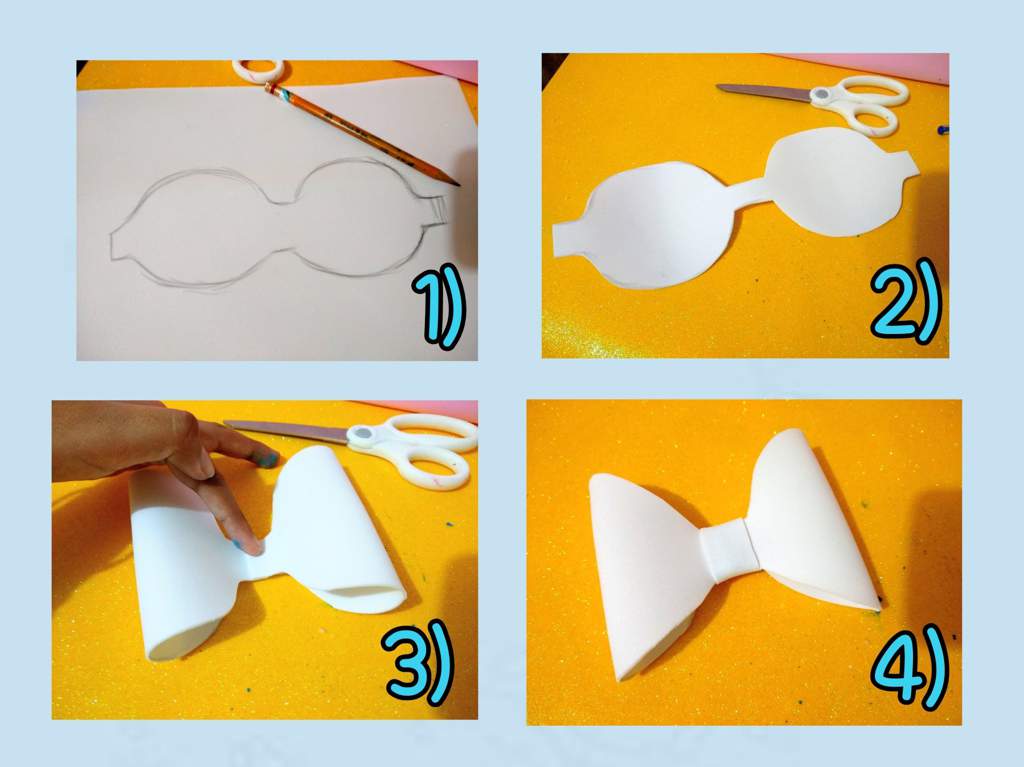 1)

2)

3)

4)