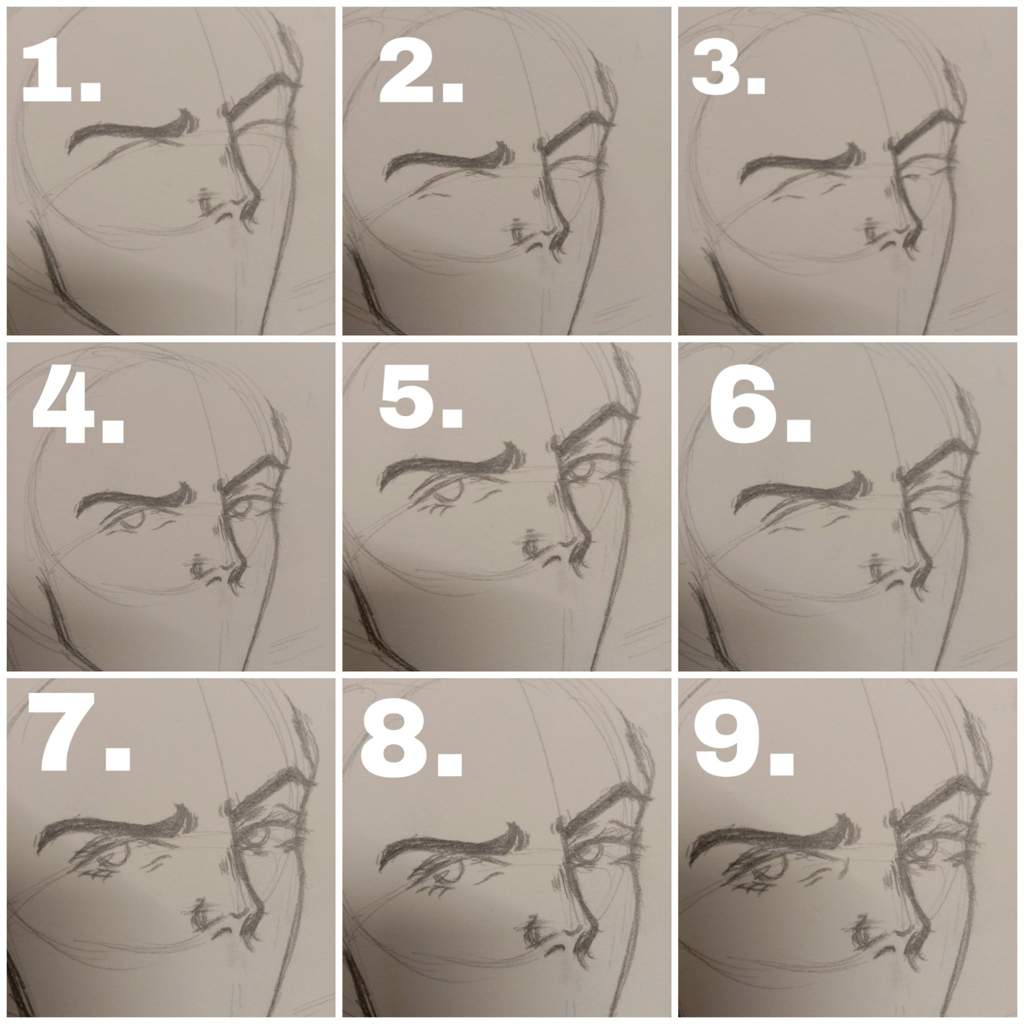 1.

2.

3.

4.

5.

6.

7.

8.

9.