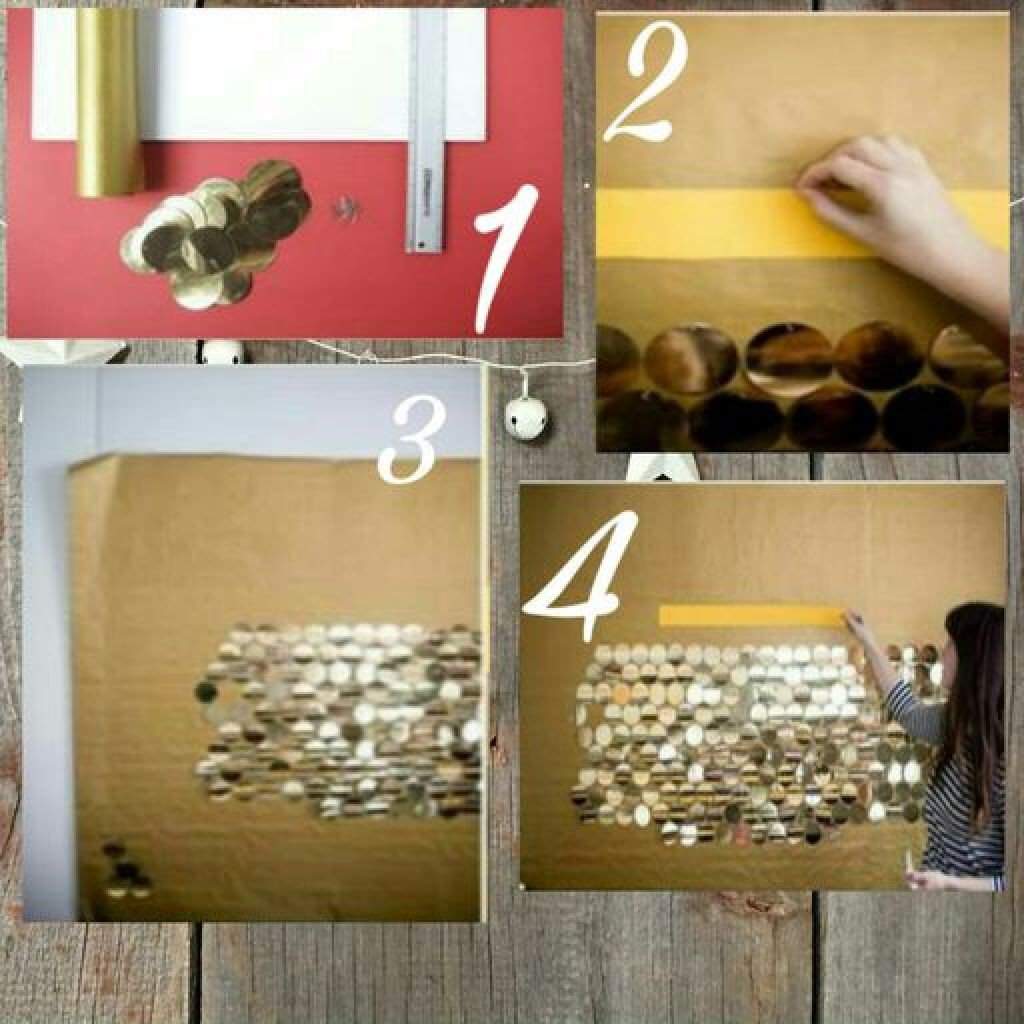 1
2
3
4