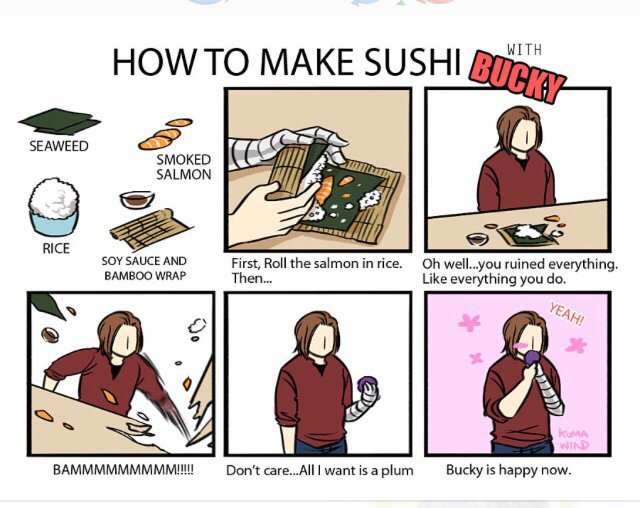 HOW TO MAKE SUSHI WITH BUCKY

SEAWEED

SMOKED SALMON

RICE

SOY SAUCE AND BAMBOO WRAP

First, Roll the salmon in rice. Then...

Oh well...you ruined everything. Like everything you do.

BAMMMMMMMMMM!!!!!

Don't care...All I want is a plum

YEAH!

KUMA WIND

Bucky is happy now.