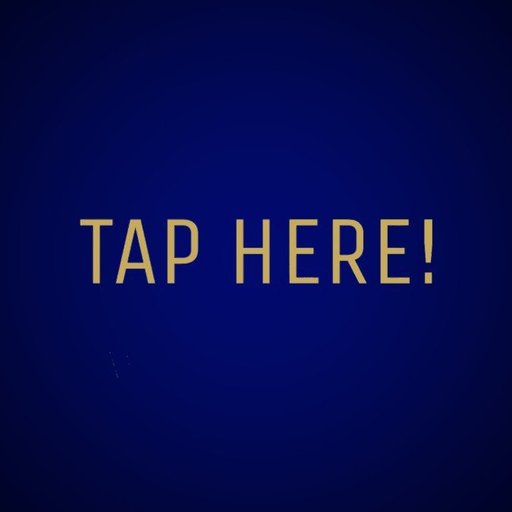 TAP HERE!