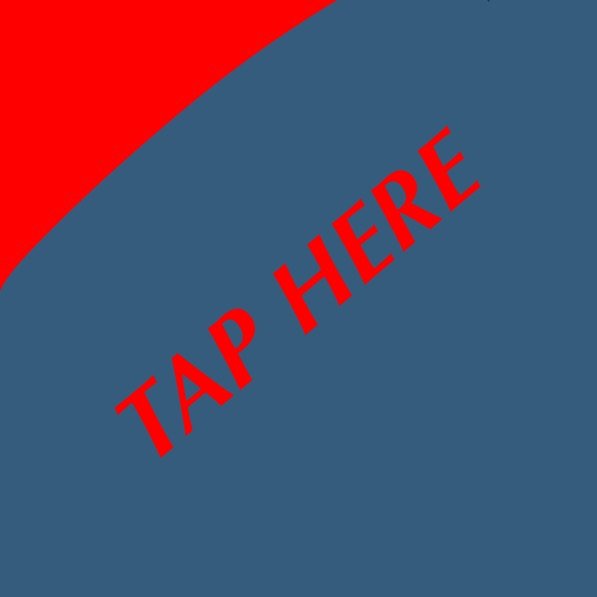 TAP HERE