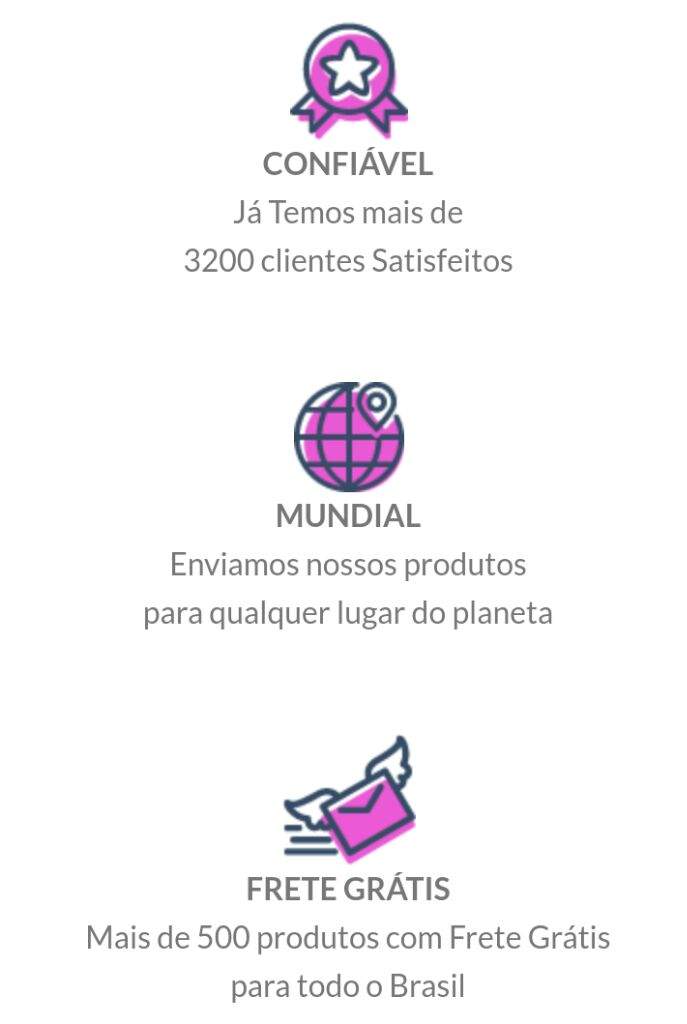 CONFIÁVEL
Já Temos mais de 3200 clientes Satisfeitos

MUNDIAL
Enviamos nossos produtos para qualquer lugar do planeta

FRETE GRÁTIS
Mais de 500 produtos com Frete Grátis para todo o Brasil