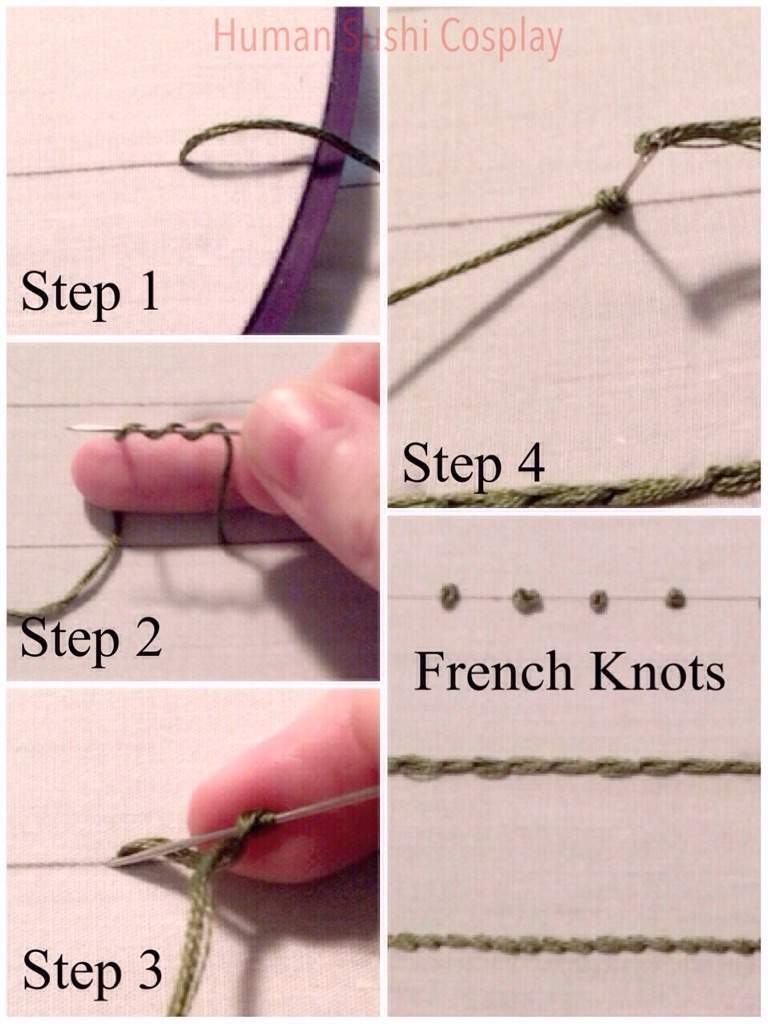 Human Sushi Cosplay

Step 1

Step 2

Step 3

Step 4

French Knots