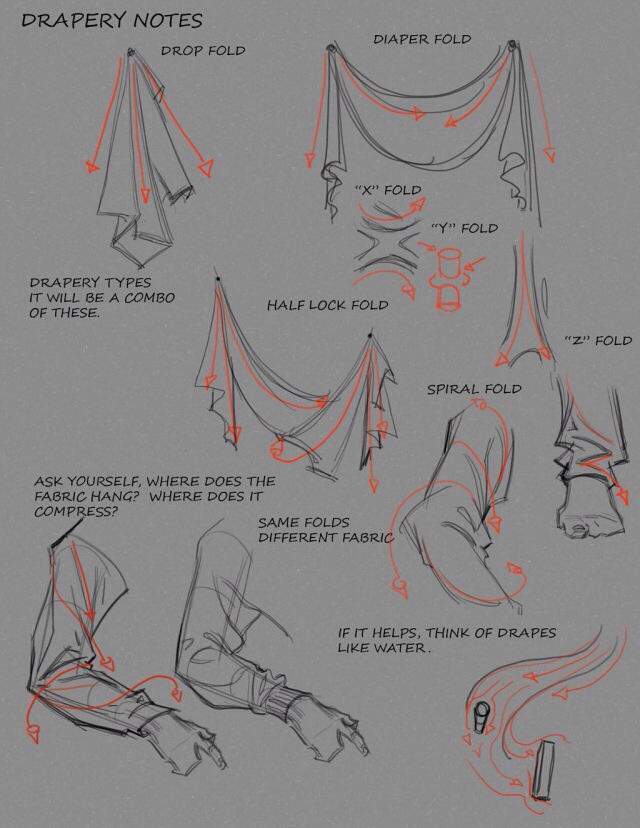 DRAPERY NOTES

DROP FOLD

DIAPER FOLD

"X" FOLD

"Y" FOLD

DRAPERY TYPES IT WILL BE A COMBO OF THESE.

HALF LOCK FOLD

"Z" FOLD

SPIRAL FOLD

ASK YOURSELF, WHERE DOES THE FABRIC HANG? WHERE DOES IT COMPRESS?

SAME FOLDS DIFFERENT FABRIC

IF IT HELPS, THINK OF DRAPES LIKE WATER.